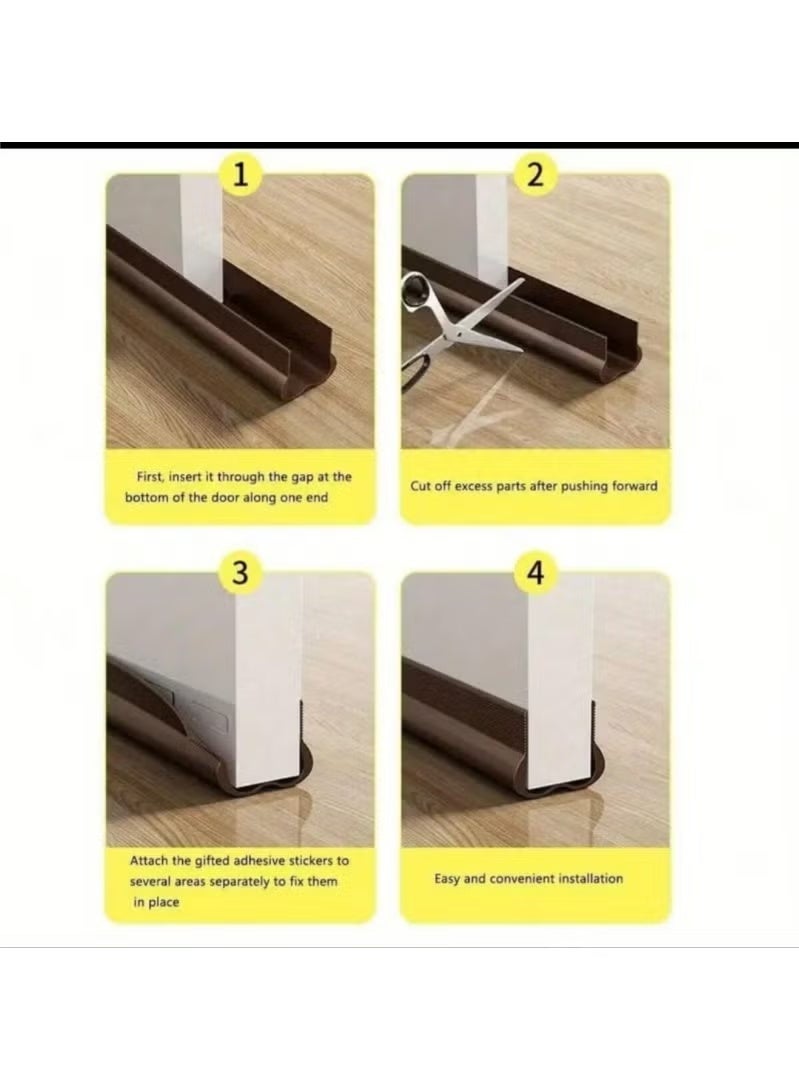 1

First, insert it through the gap at the bottom of the door along one end

2

Cut off excess parts after pushing forward

3

Attach the gifted adhesive stickers to several areas separately to fix them in place

4

Easy and convenient installation